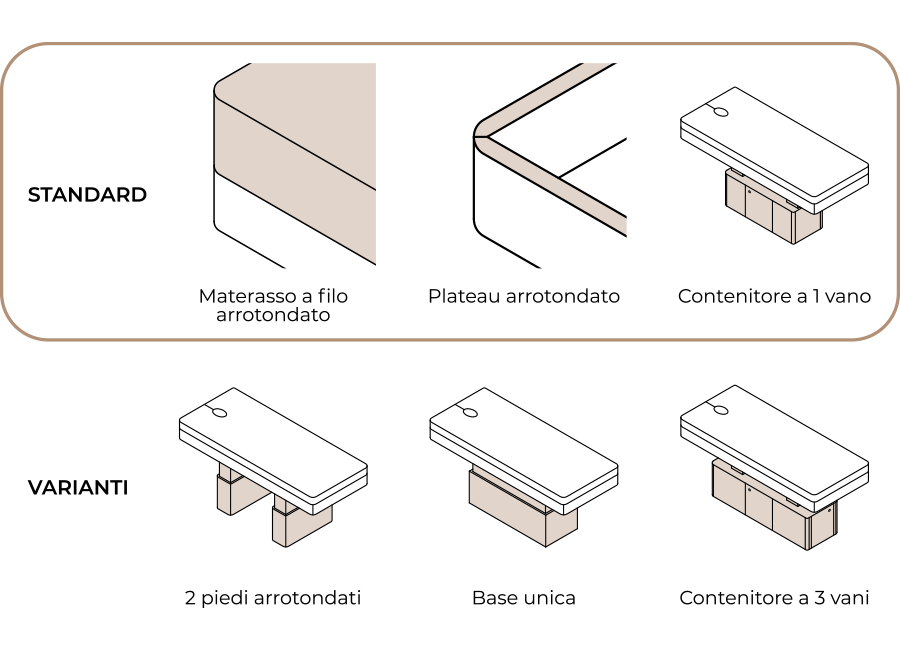 STANDARD

Materasso a filo arrotondato

Plateau arrotondato

Contenitore a 1 vano

VARIANTI

2 piedi arrotondati

Base unica

Contenitore a 3 vani